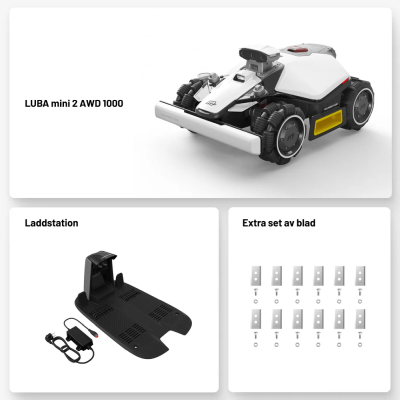 LUBA mini 2 AWD 1000

Laddstation

Extra set av blad